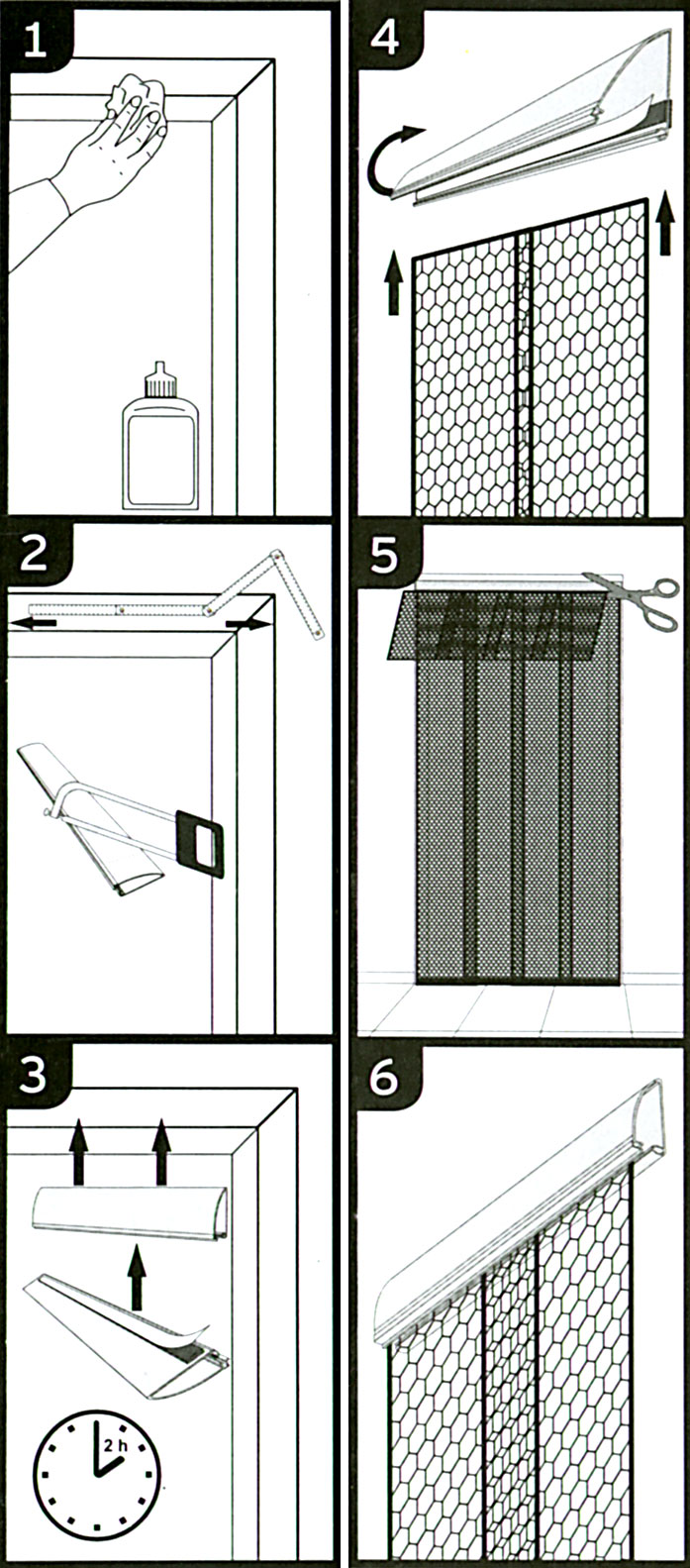 1

2

3

2 h

4

5

6