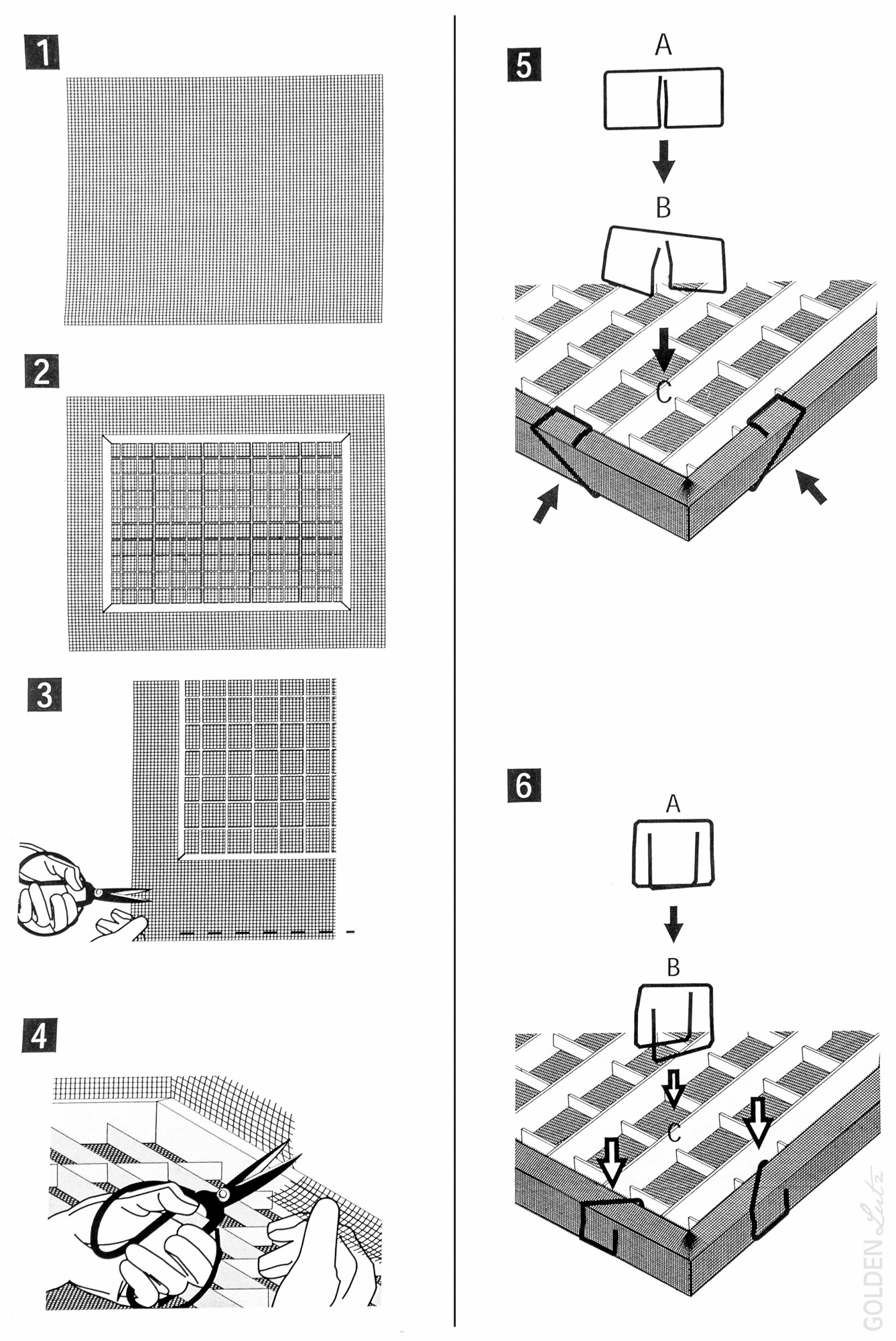 1

2

3

4

5

A

B

C

6

A

B

C

GOLDEN Lutz