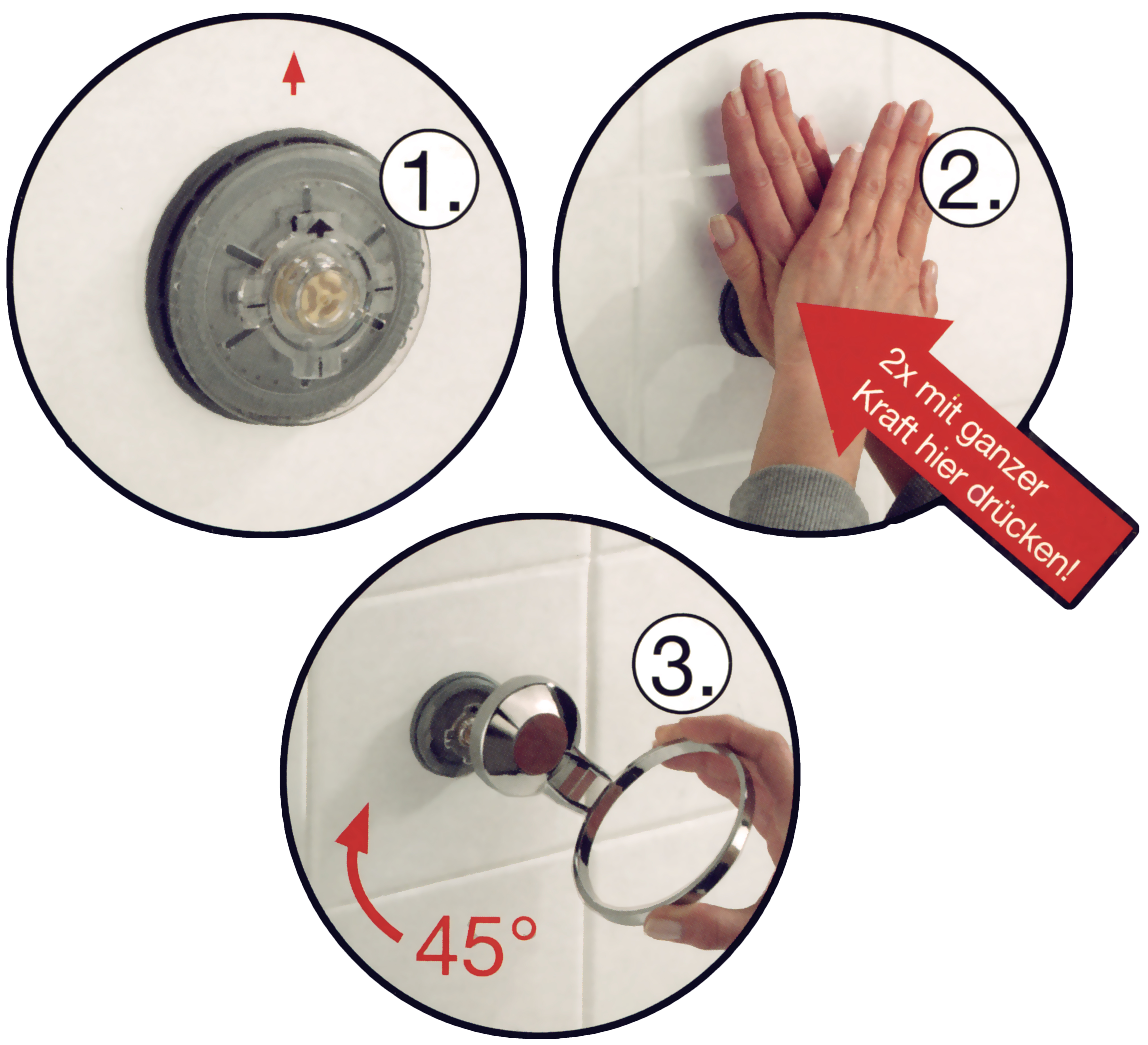 1.

2.

2x mit ganzer Kraft hier drücken!

3.

45°